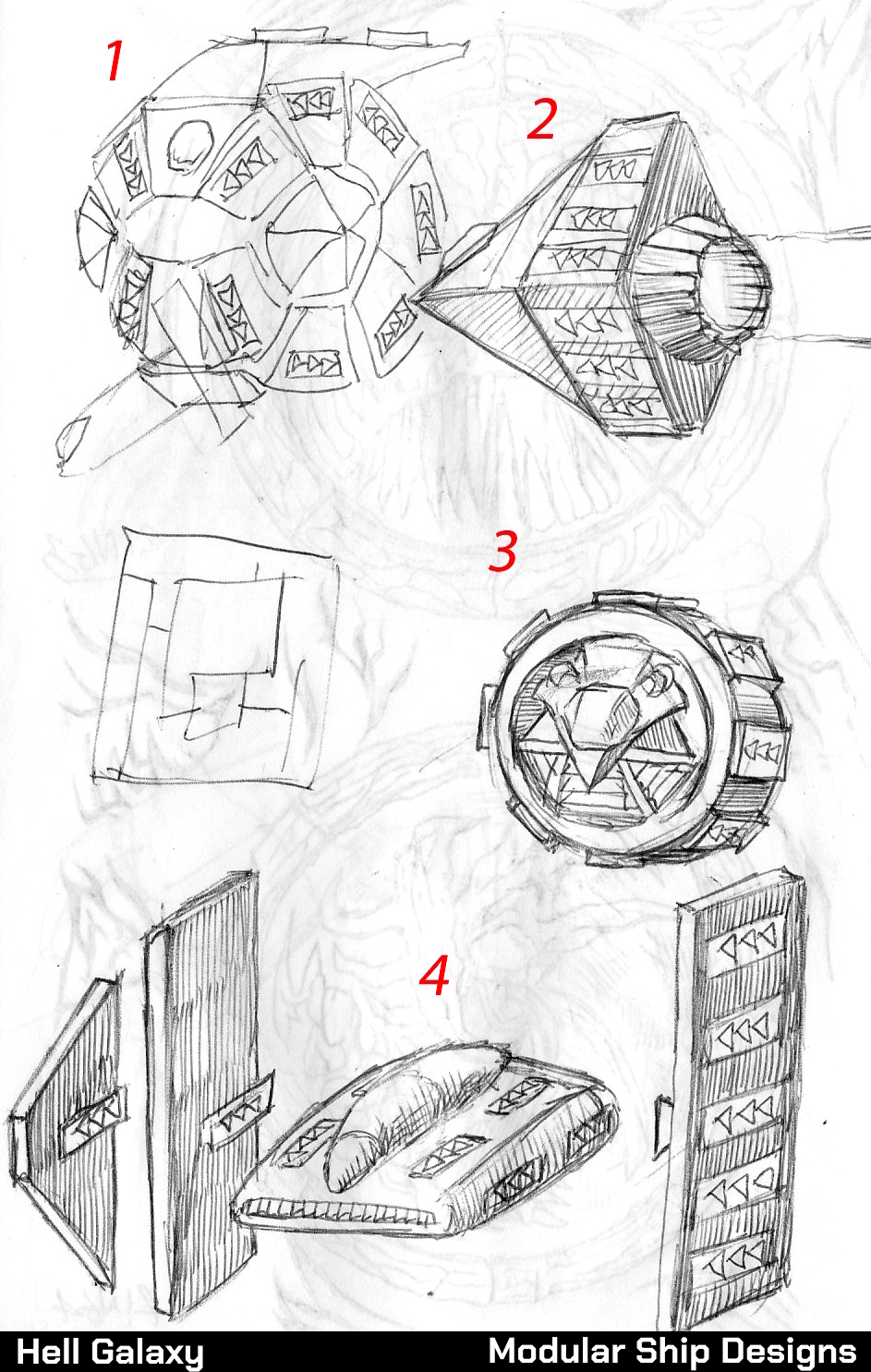 1

2

3

4

Hell Galaxy

Modular Ship Designs