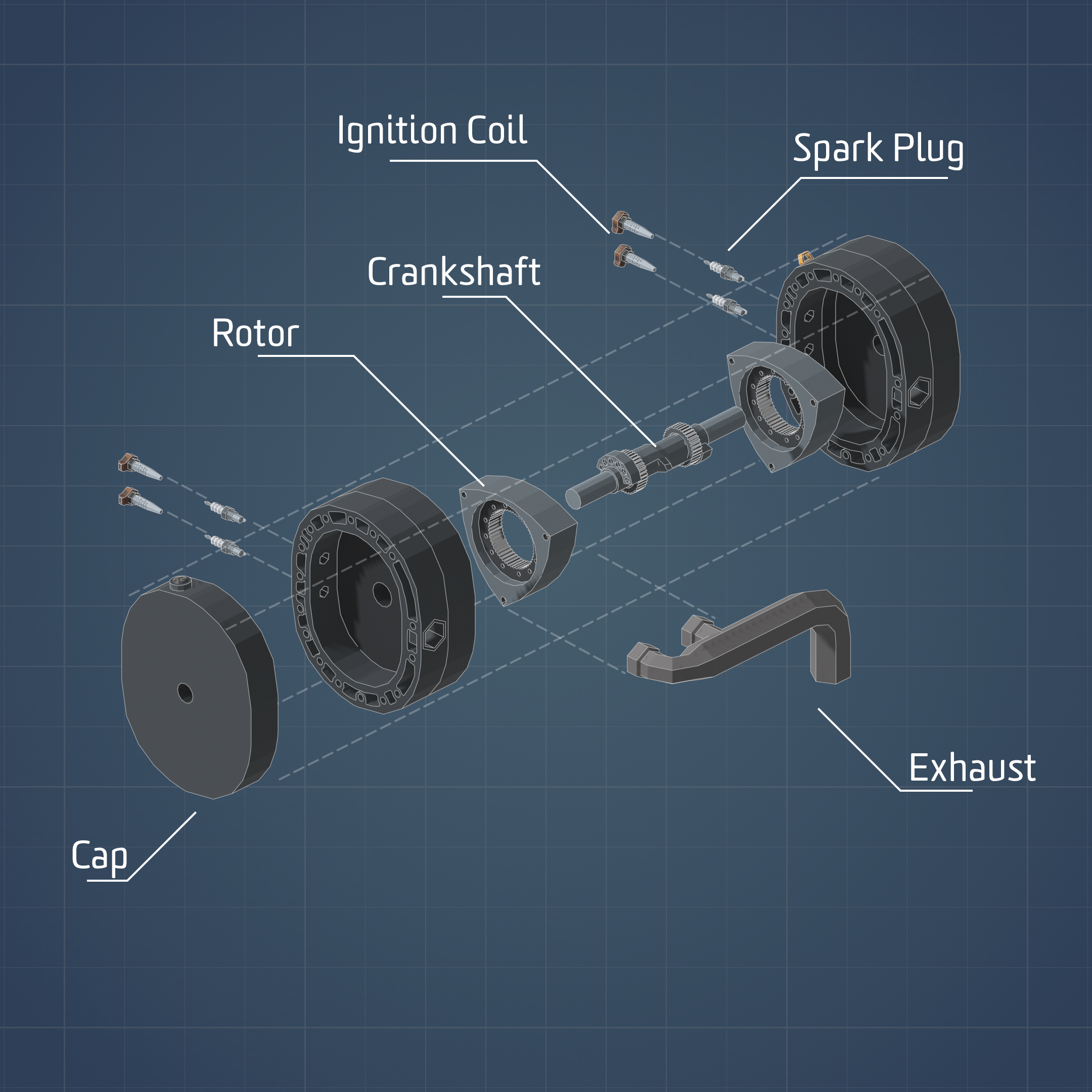 Ignition Coil

Spark Plug

Crankshaft

Rotor

Exhaust

Cap