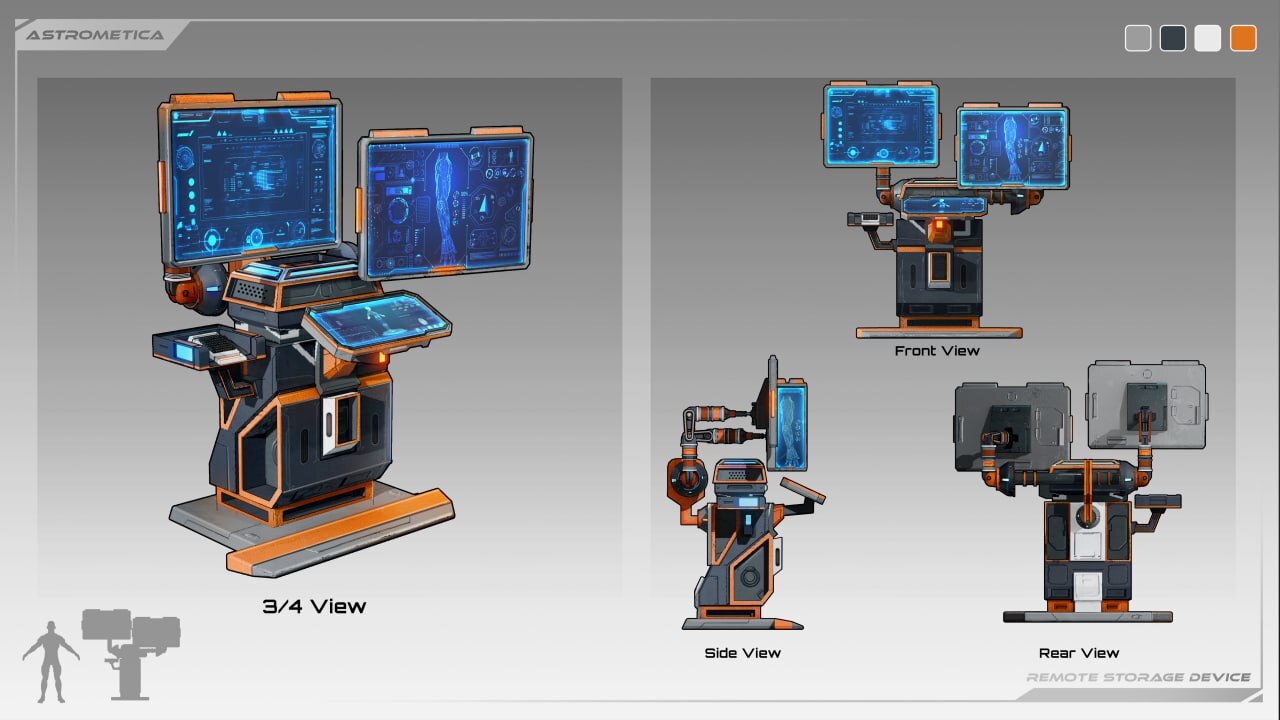 ASTROMETICA

3/4 View

Front View

Side View

Rear View

REMOTE STORAGE DEVICE