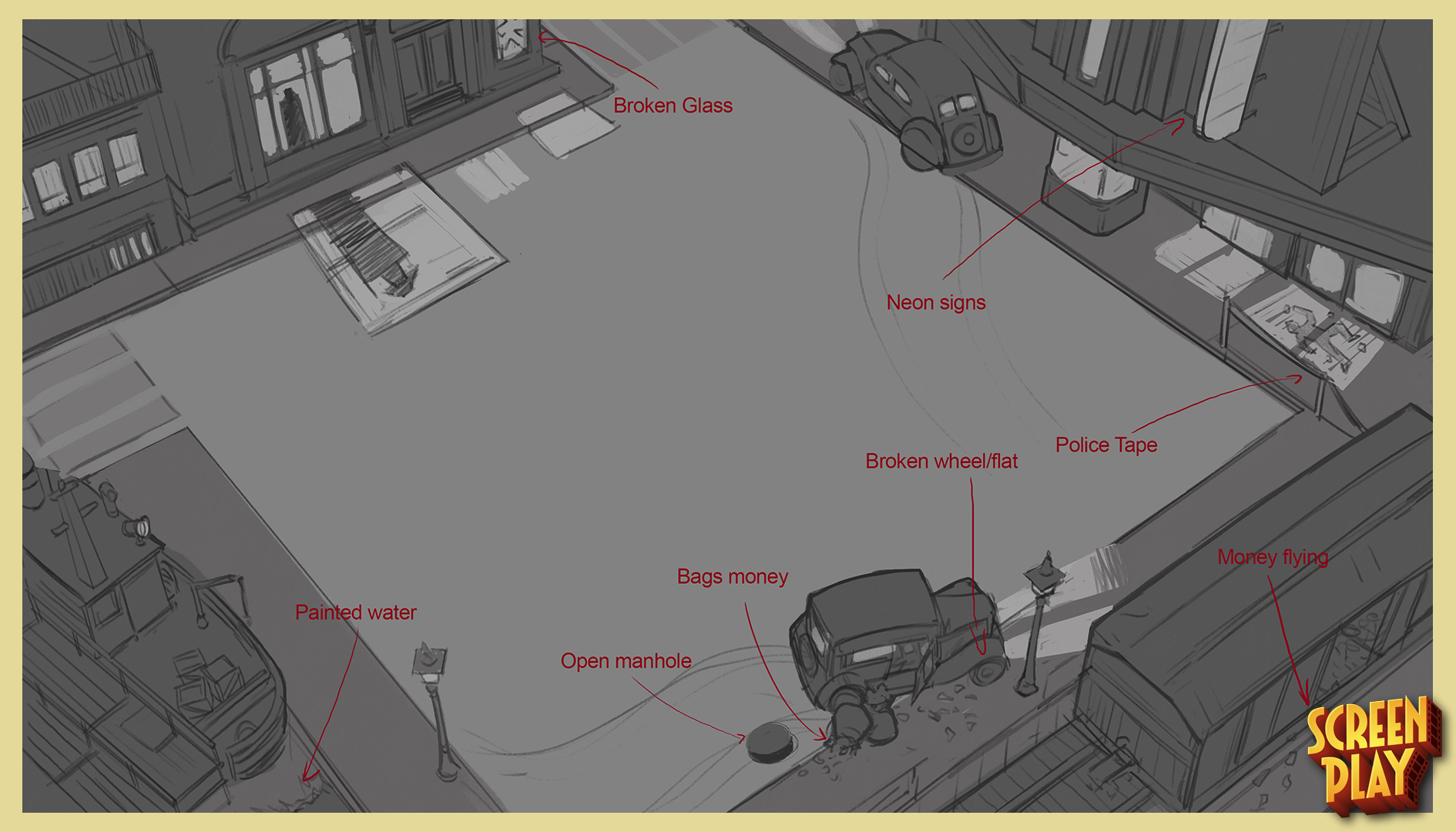 Broken Glass

Neon signs

Police Tape

Broken wheel/flat

Money flying

Bags money

Painted water

Open manhole

SCREEN PLAY