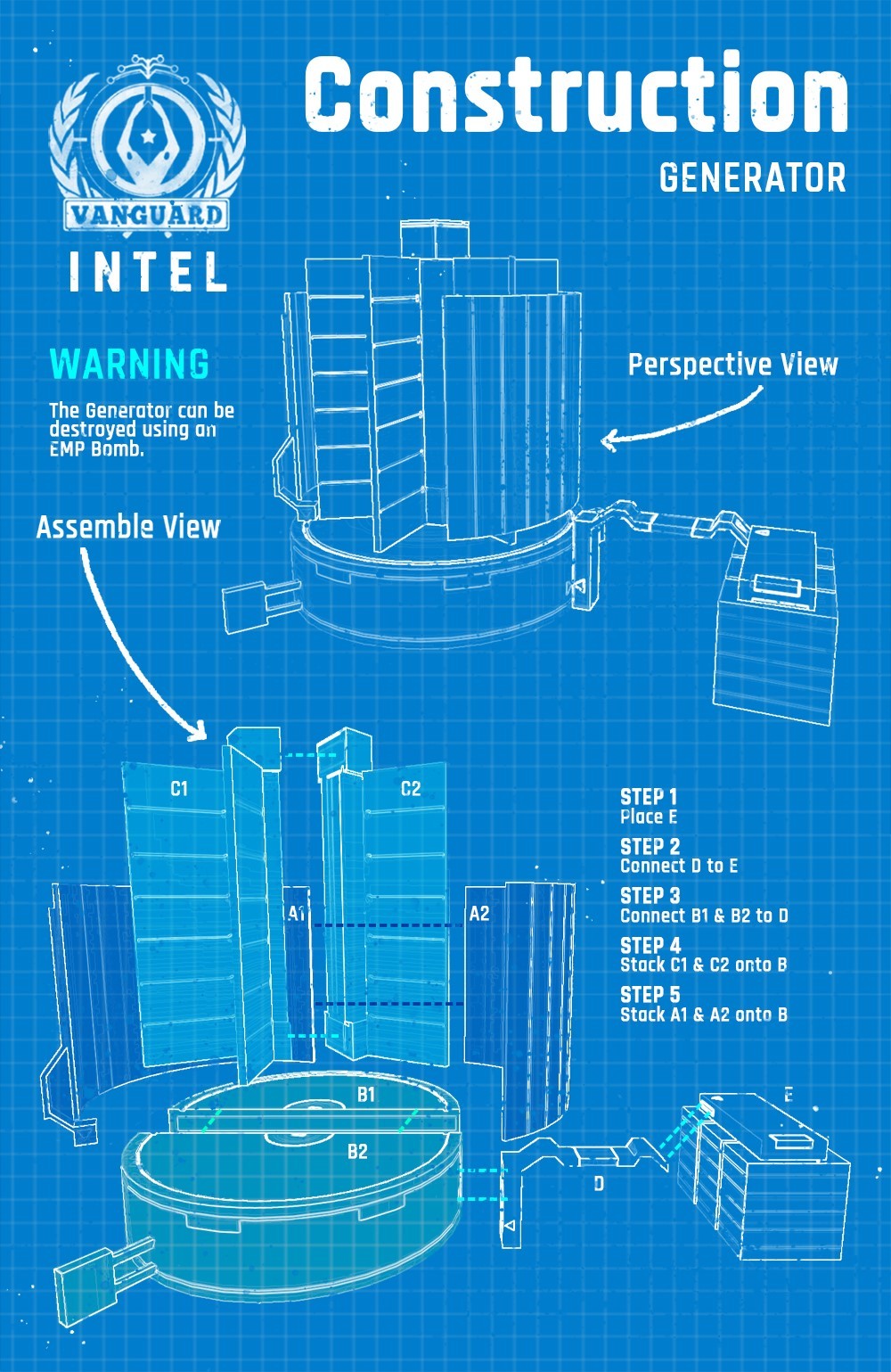 VANGUARD
INTEL

Construction
GENERATOR

WARNING
The Generator can be destroyed using an EMP Bomb.

Perspective View

Assemble View

C1
C2
A1
A2
B1
B2
D
E

STEP 1
Place E
STEP 2
Connect D to E
STEP 3
Connect B1 & B2 to D
STEP 4
Stack C1 & C2 onto B
STEP 5
Stack A1 & A2 onto B