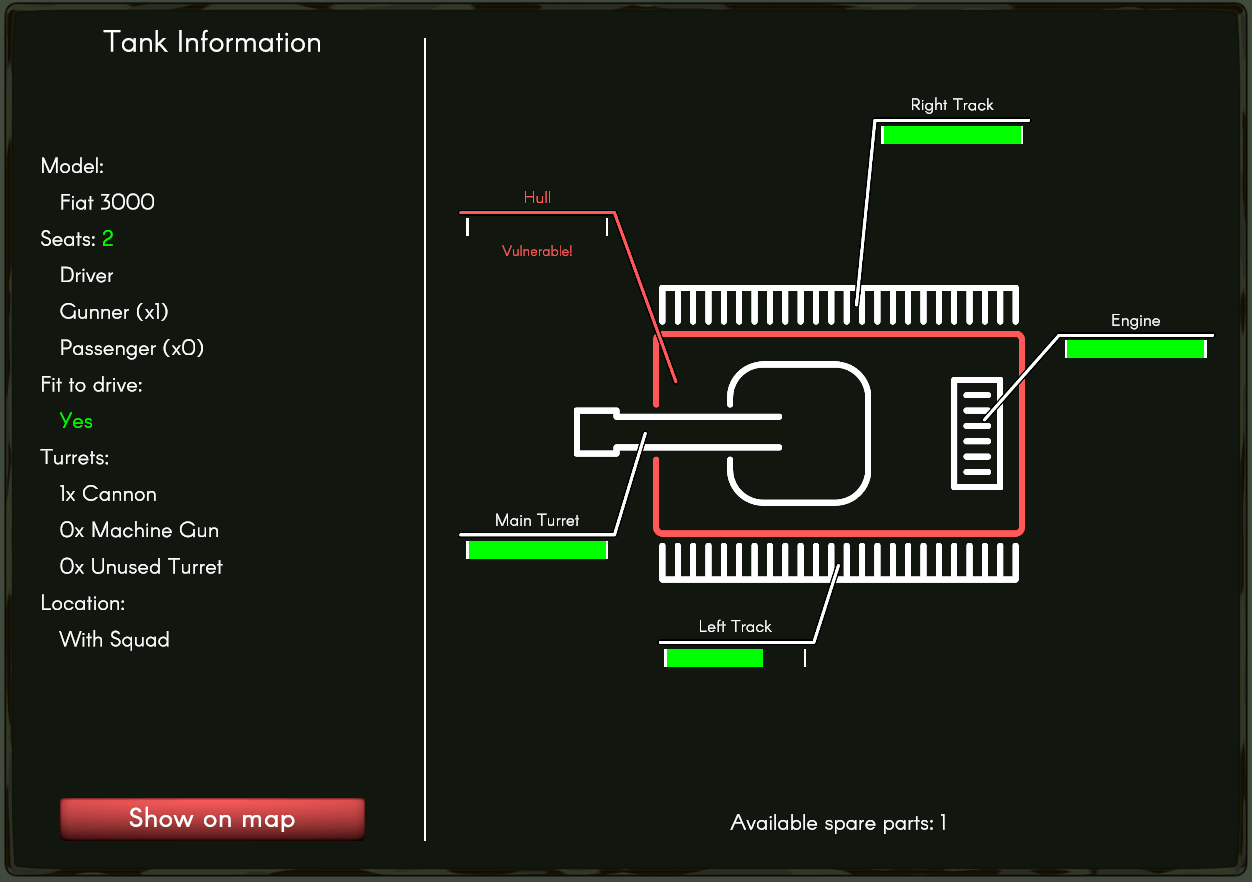 Tank Information

Model:
Fiat 3000
Seats: 2
Driver
Gunner (x1)
Passenger (x0)
Fit to drive:
Yes
Turrets:
1x Cannon
0x Machine Gun
0x Unused Turret
Location:
With Squad

Show on map

Right Track

Hull

Vulnerable!

Engine

Main Turret

Left Track

Available spare parts: 1