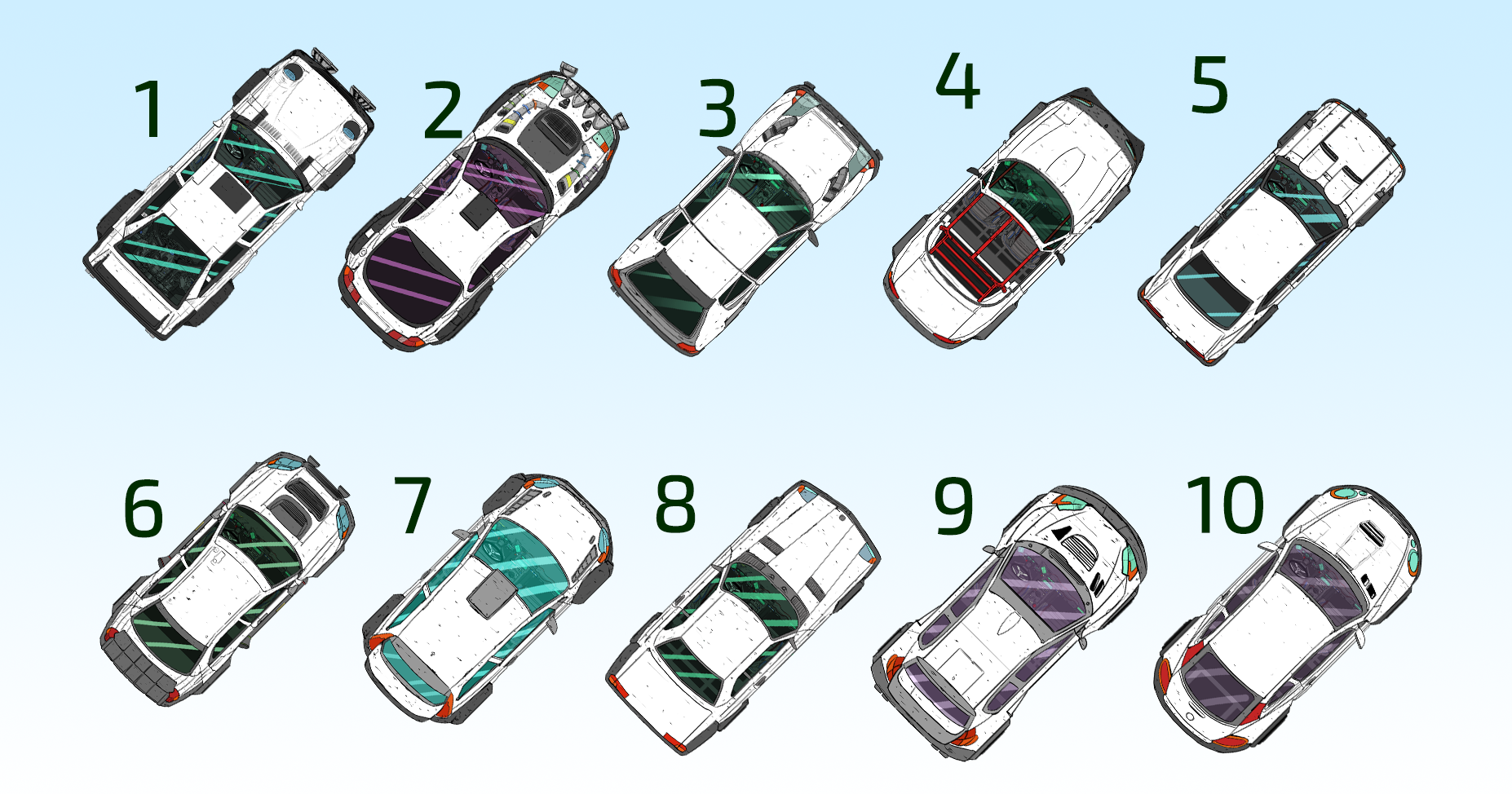 1
2
3
4
5
6
7
8
9
10