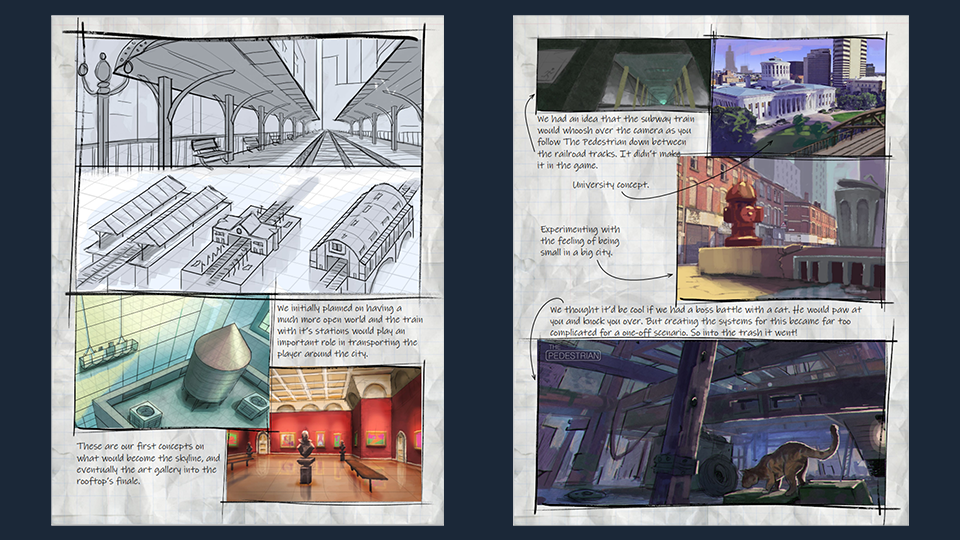 We initially planned on having a much more open world and the train with it's stations would play an important role in transporting the player around the city.

These are our first concepts on what would become the skyline, and eventually the art gallery into the rooftop's finale.

We had an idea that the subway train would whoosh over the camera as you follow The Pedestrian down between the railroad tracks. It didn't make it in the game.

University concept.

Experimenting with the feeling of being small in a big city.

We thought it'd be cool if we had a boss battle with a cat. He would paw at you and knock you over. But creating the systems for this became far too complicated for a one-off scenario. So into the trash it went!

THE PEDESTRIAN