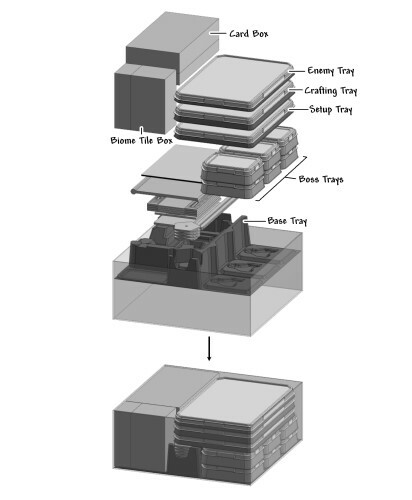 Card Box
Enemy Tray
Crafting Tray
Setup Tray
Biome Tile Box
Boss Trays
Base Tray